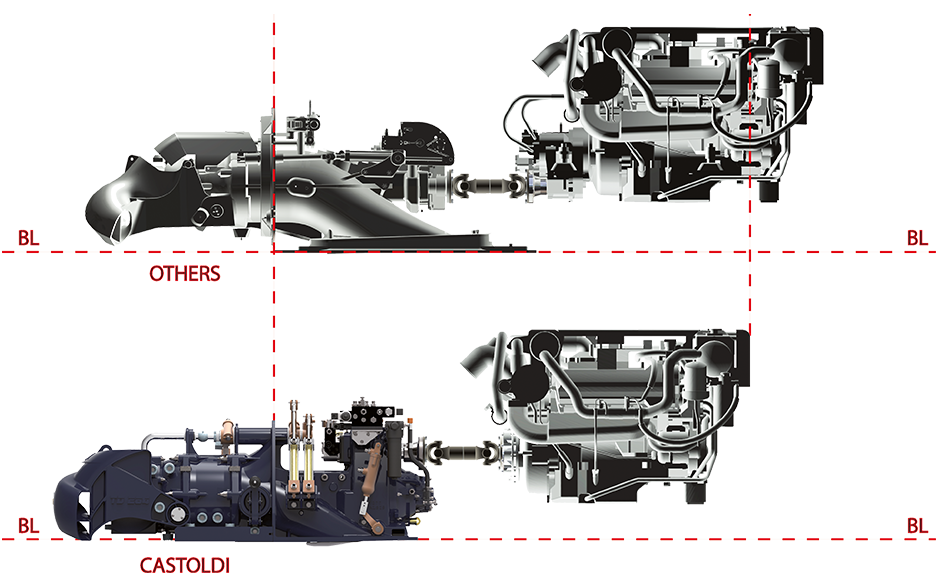 BL

BL

OTHERS

BL

BL

CASTOLDI